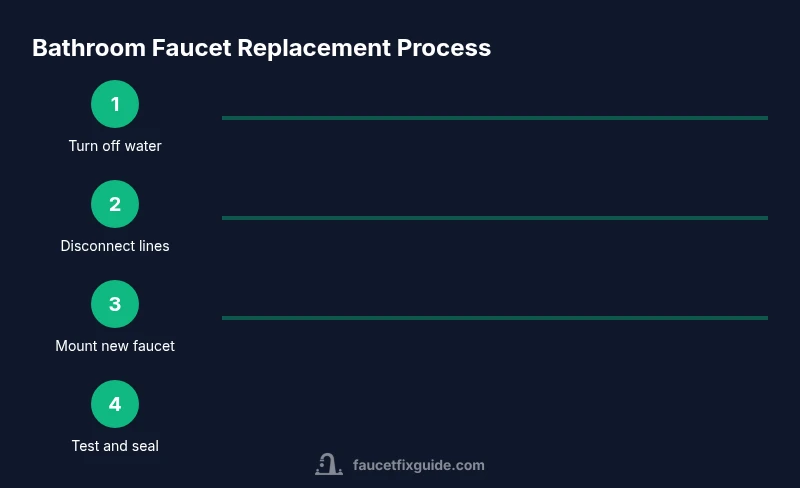 Bathroom Faucet Replacement Process

1
Turn off water

2
Disconnect lines

3
Mount new faucet

4
Test and seal

faucetfixguide.com