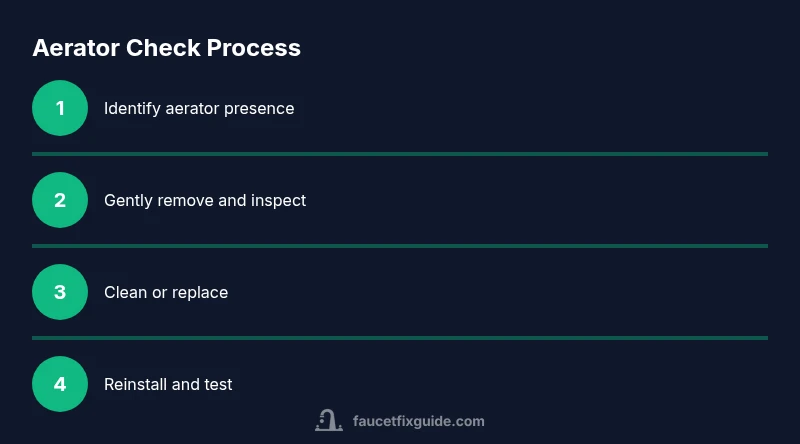 Aerator Check Process

1 Identify aerator presence

2 Gently remove and inspect

3 Clean or replace

4 Reinstall and test

faucetfixguide.com